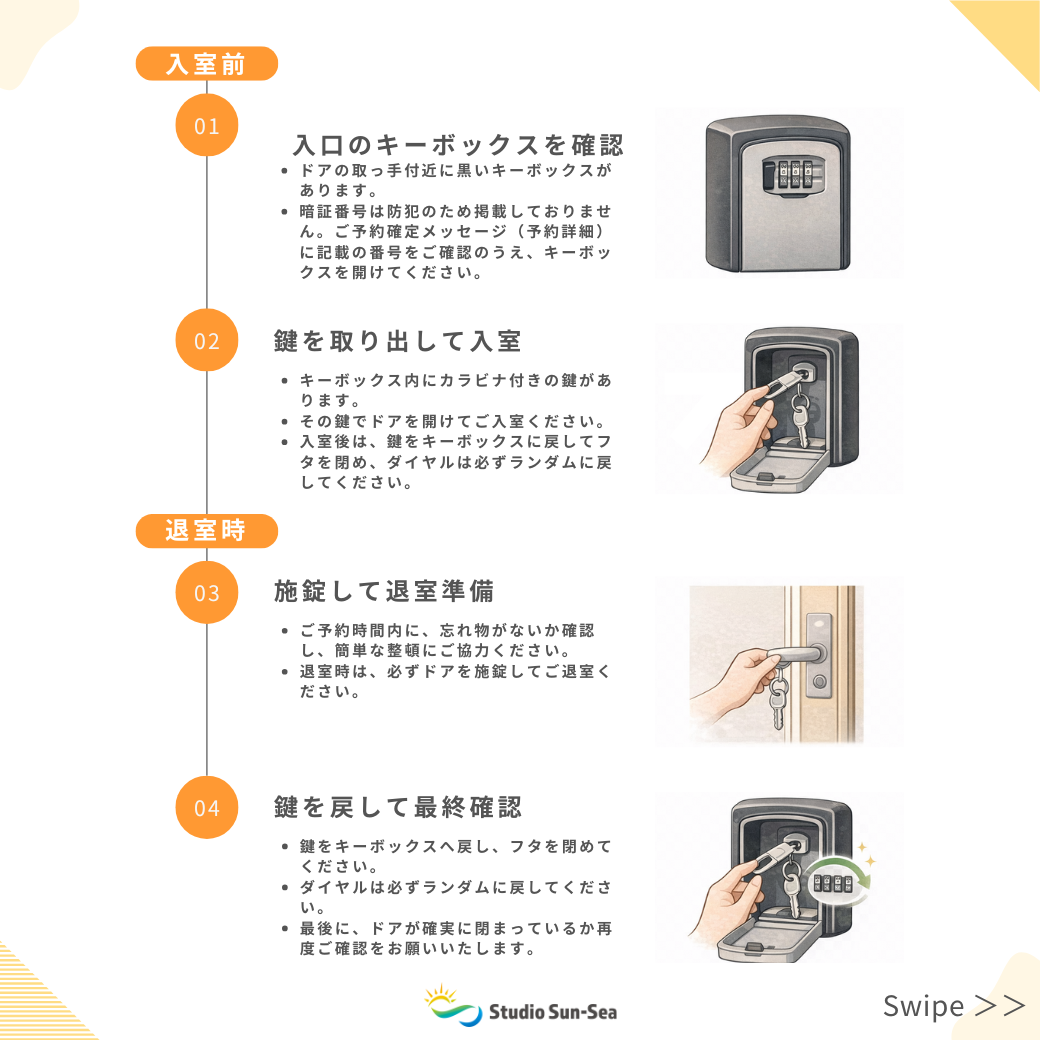 入室前

01

入口のキーボックスを確認

• ドアの取っ手付近に黒いキーボックスがあります。
• 暗証番号は防犯のため掲載しておりません。ご予約確定メッセージ（予約詳細）に記載の番号をご確認のうえ、キーボックスを開けてください。

02

鍵を取り出して入室

• キーボックス内にカラビナ付きの鍵があります。
• その鍵でドアを開けてご入室ください。
• 入室後は、鍵をキーボックスに戻してフタを閉め、ダイヤルは必ずランダムに戻してください。

退室時

03

施錠して退室準備

• ご予約時間内に、忘れ物がないか確認し、簡単な整頓にご協力ください。
• 退室時は、必ずドアを施錠してご退室ください。

04

鍵を戻して最終確認

• 鍵をキーボックスへ戻し、フタを閉めてください。
• ダイヤルは必ずランダムに戻してください。
• 最後に、ドアが確実に閉まっているか再度ご確認をお願いいたします。

Studio Sun-Sea

Swipe >>